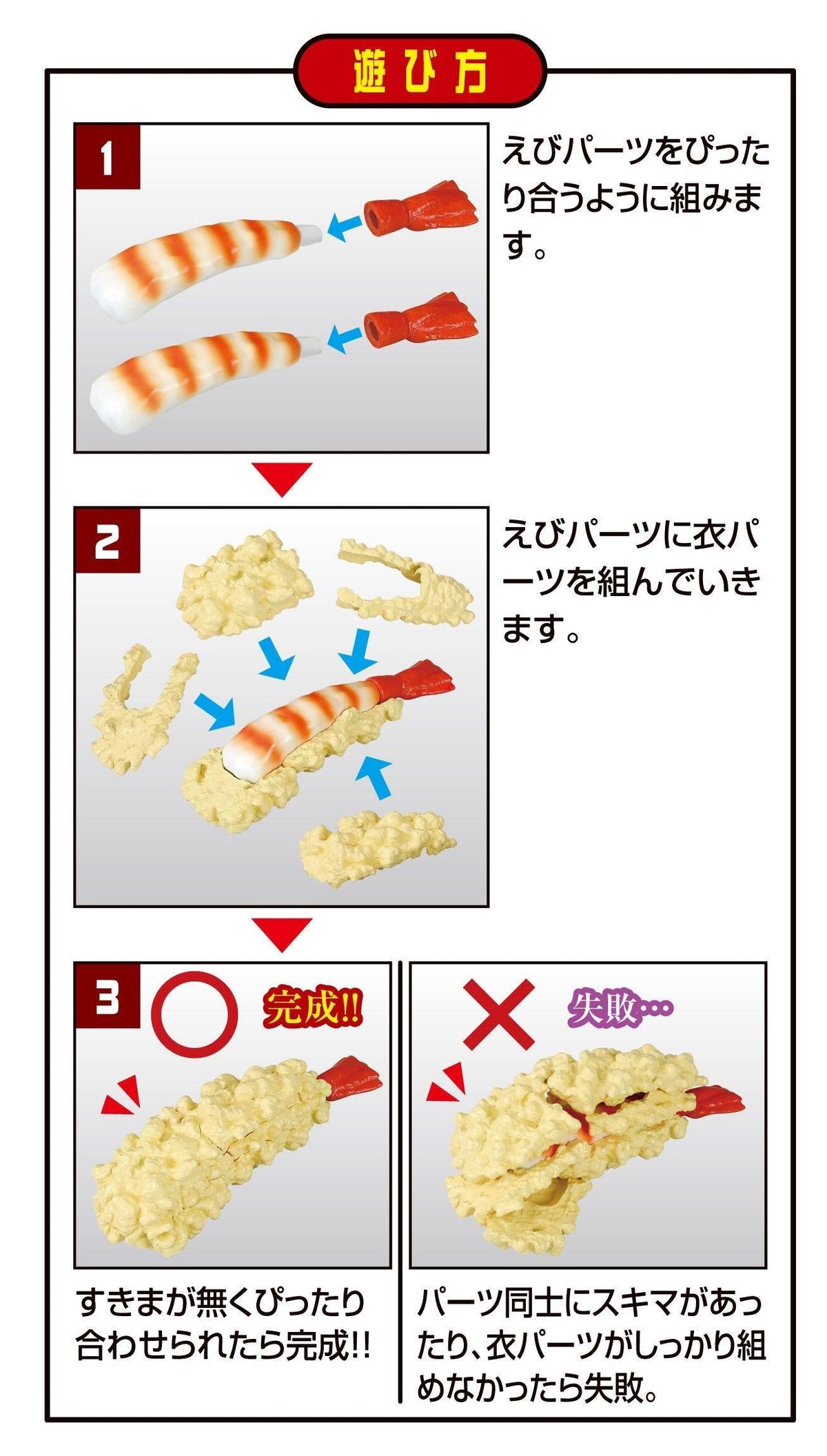 遊び方

1

えびパーツをぴったり合うように組みます。

2

えびパーツに衣パーツを組んでいきます。

3

完成!!

すきまが無くぴったり合わせられたら完成!!

失敗…

パーツ同士にスキマがあったり、衣パーツがしっかり組めなかったら失敗。